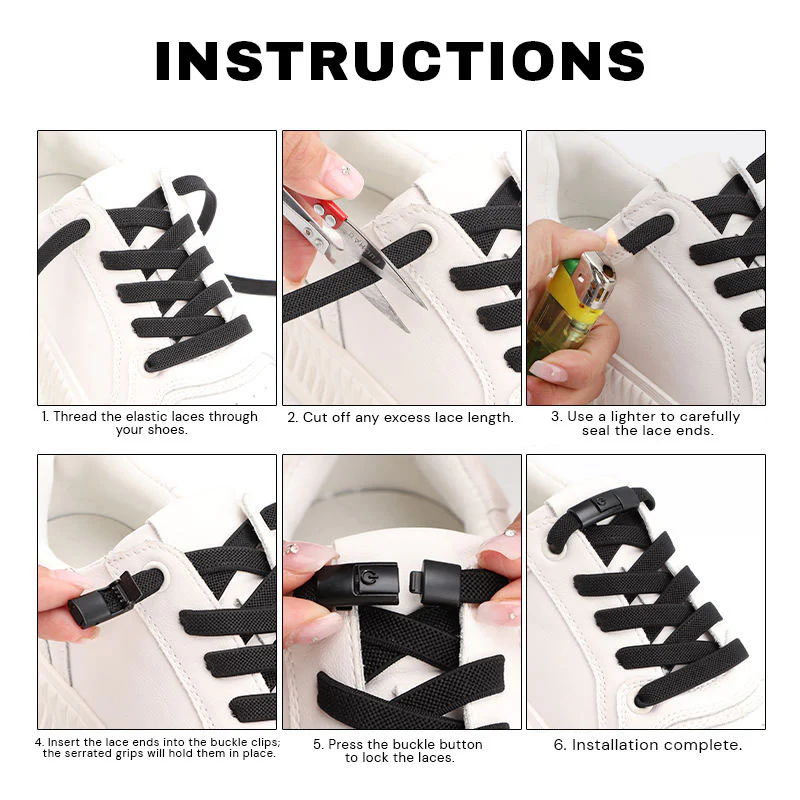 INSTRUCTIONS

1. Thread the elastic laces through your shoes.

2. Cut off any excess lace length.

3. Use a lighter to carefully seal the lace ends.

4. Insert the lace ends into the buckle clips; the serrated grips will hold them in place.

5. Press the buckle button to lock the laces.

6. Installation complete.